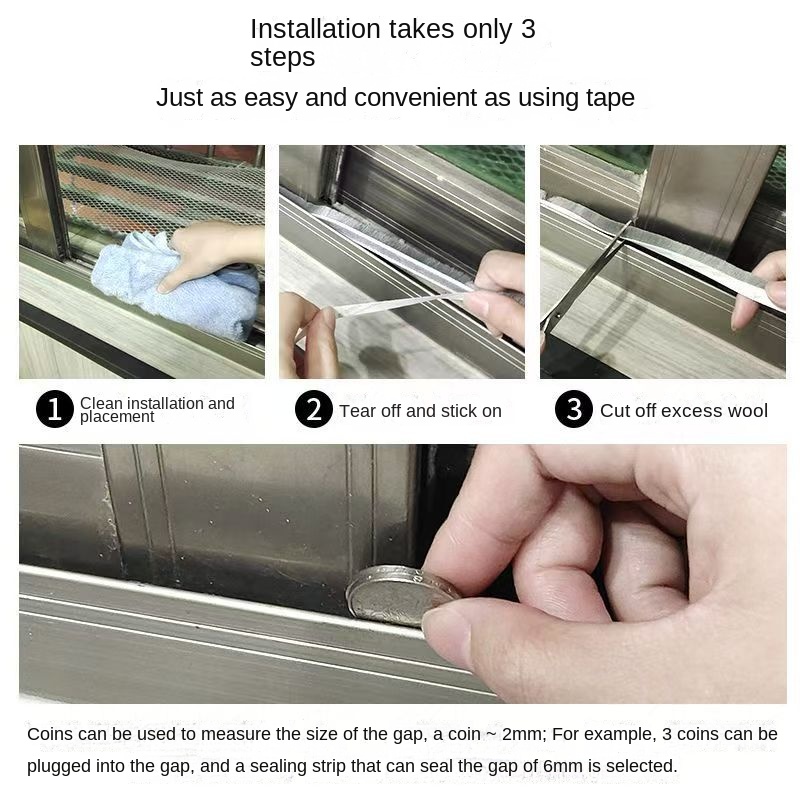 Installation takes only 3 steps

Just as easy and convenient as using tape

1 Clean installation and placement

2 Tear off and stick on

3 Cut off excess wool

Coins can be used to measure the size of the gap, a coin ~ 2mm; For example, 3 coins can be plugged into the gap, and a sealing strip that can seal the gap of 6mm is selected.